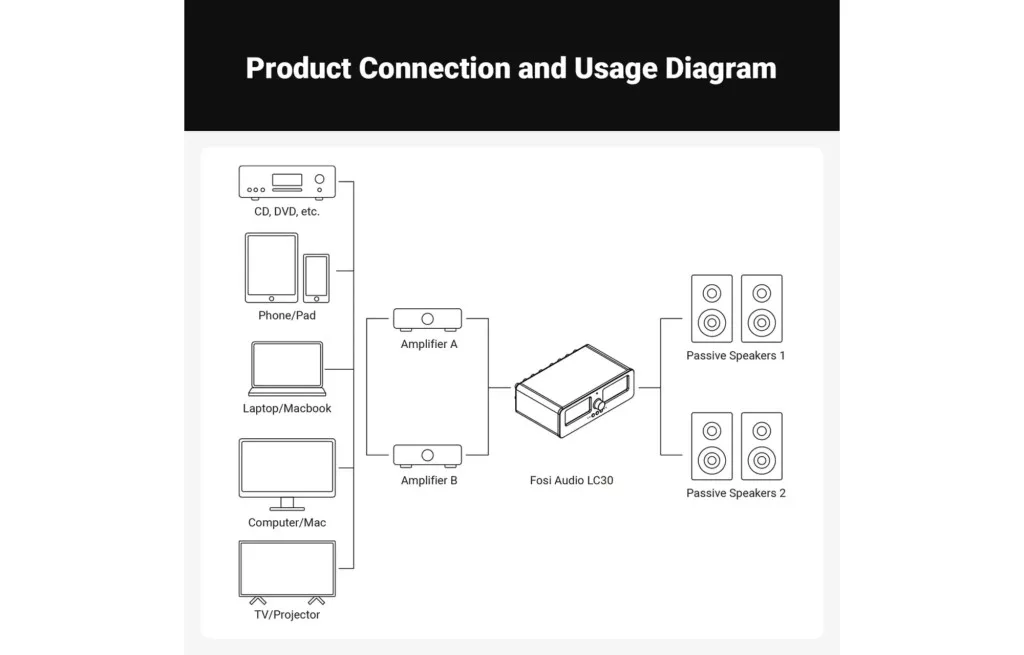 Product Connection and Usage Diagram

CD, DVD, etc.

Phone/Pad

Laptop/Macbook

Computer/Mac

TV/Projector

Amplifier A

Amplifier B

Fosi Audio LC30

Passive Speakers 1

Passive Speakers 2